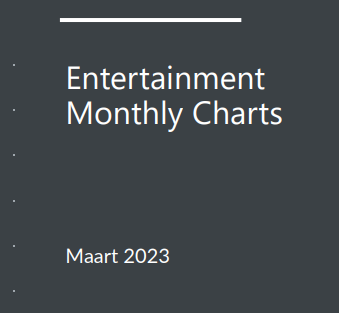 Entertainment Monthly Charts

Maart 2023